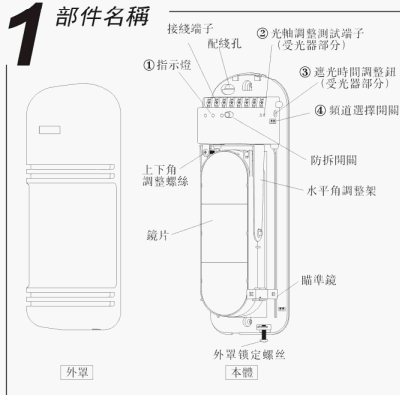 1 部件名稱

接线端子

配线孔

② 光軸調整測試端子（受光器部分）

① 指示燈

③ 遮光時間調整鈕（受光器部分）

④ 頻道選擇開關

防拆開關

上下角調整螺絲

水平角調整架

鏡片

瞄準鏡

外罩锁定螺丝

外罩

本體