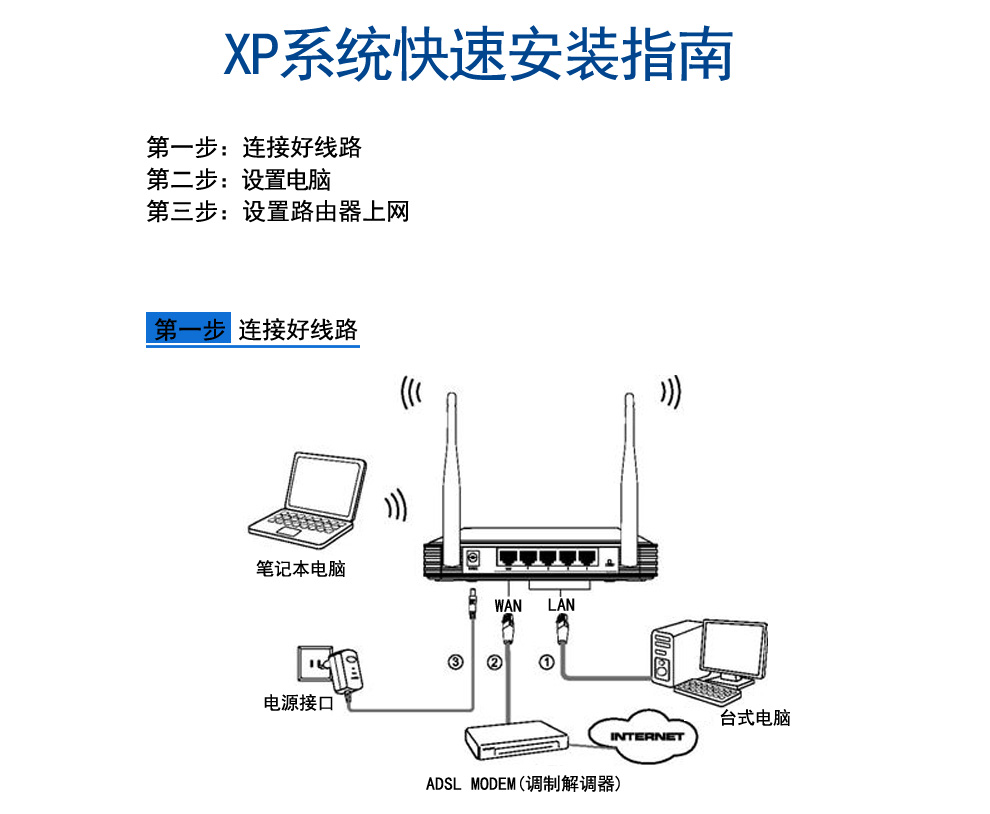 XP系统快速安装指南

第一步：连接好线路
第二步：设置电脑
第三步：设置路由器上网

第一步 连接好线路

笔记本电脑

WAN

LAN

③

②

①

电源接口

台式电脑

INTERNET

ADSL MODEM(调制解调器)