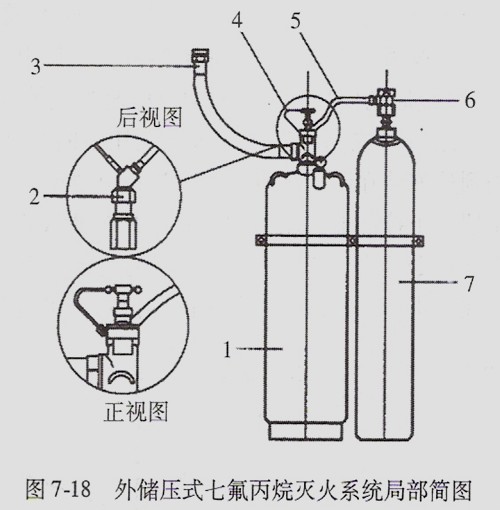 4
5
3
6
后视图
2
7
1
正视图

图 7-18　外储压式七氟丙烷灭火系统局部简图