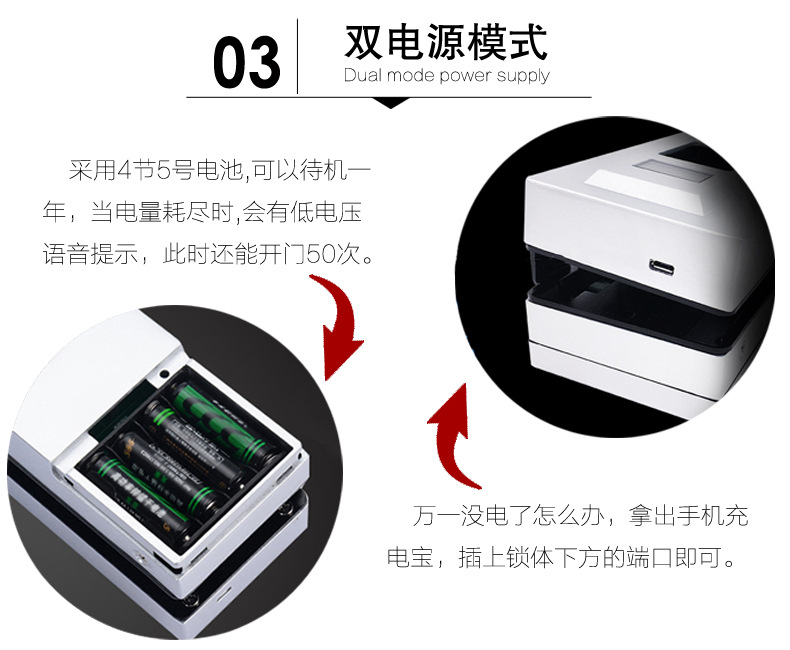 03 双电源模式
Dual mode power supply

采用4节5号电池,可以待机一年，当电量耗尽时,会有低电压语音提示，此时还能开门50次。

万一没电了怎么办，拿出手机充电宝，插上锁体下方的端口即可。